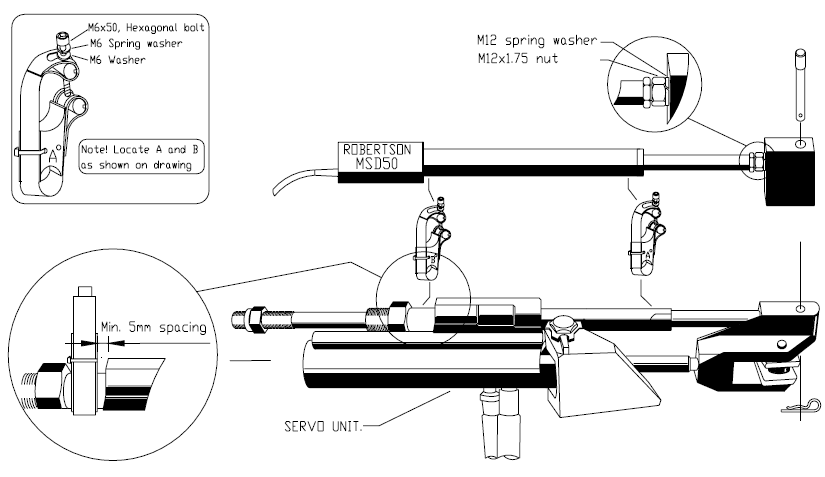 M6x50, Hexagonal bolt
M6 Spring washer
M6 Washer

A

Note! Locate A and B as shown on drawing

M12 spring washer
M12x1.75 nut

ROBERTSON
MSD50

Min. 5mm spacing

SERVO UNIT.